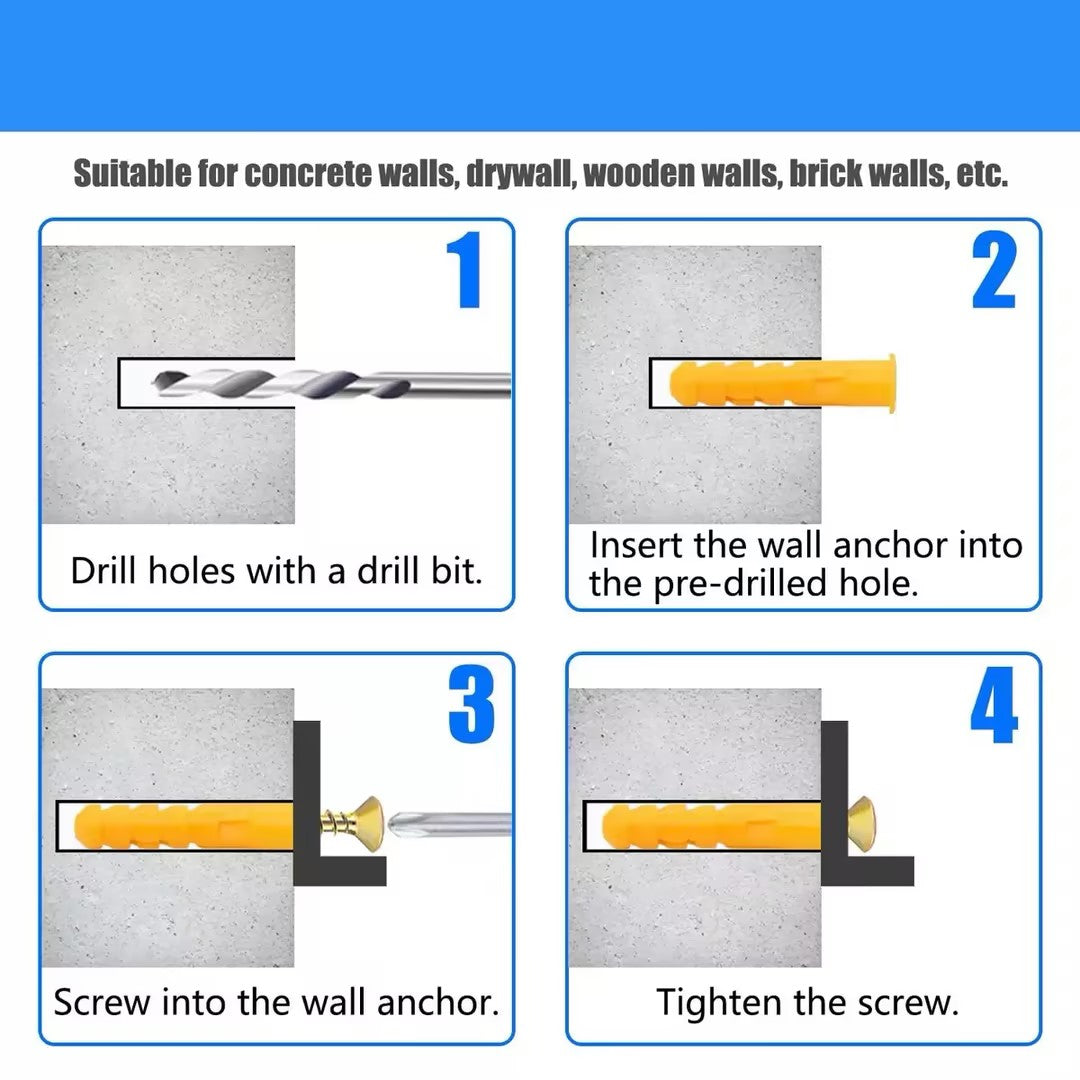 Suitable for concrete walls, drywall, wooden walls, brick walls, etc.

1

Drill holes with a drill bit.

2

Insert the wall anchor into the pre-drilled hole.

3

Screw into the wall anchor.

4

Tighten the screw.