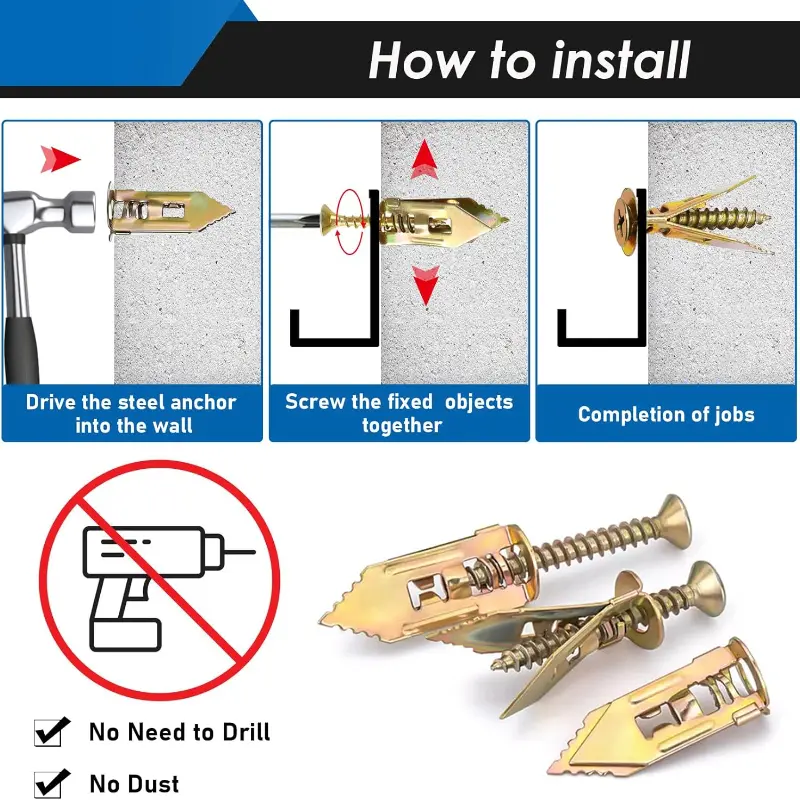 How to install

Drive the steel anchor into the wall

Screw the fixed objects together

Completion of jobs

No Need to Drill

No Dust