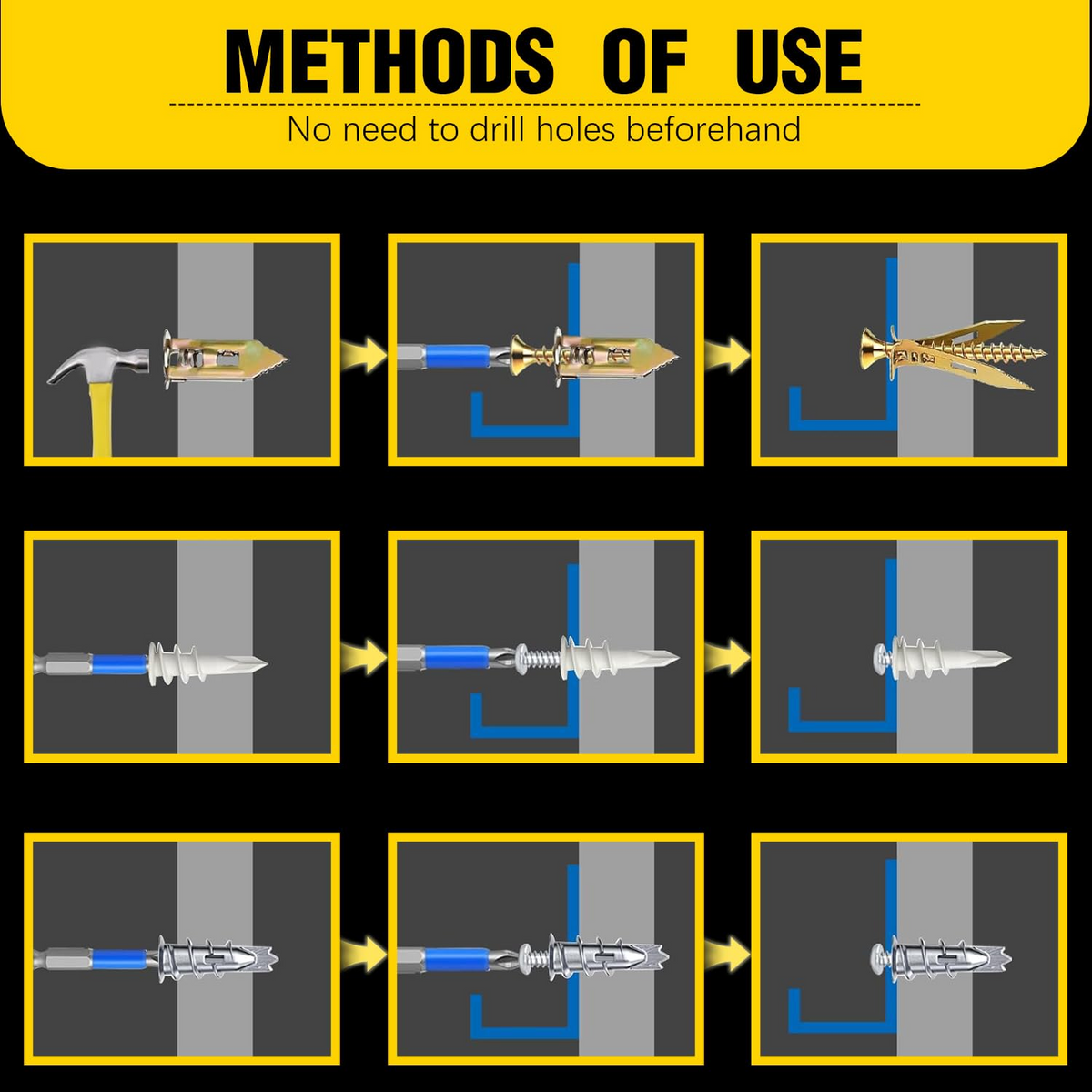 METHODS OF USE

No need to drill holes beforehand